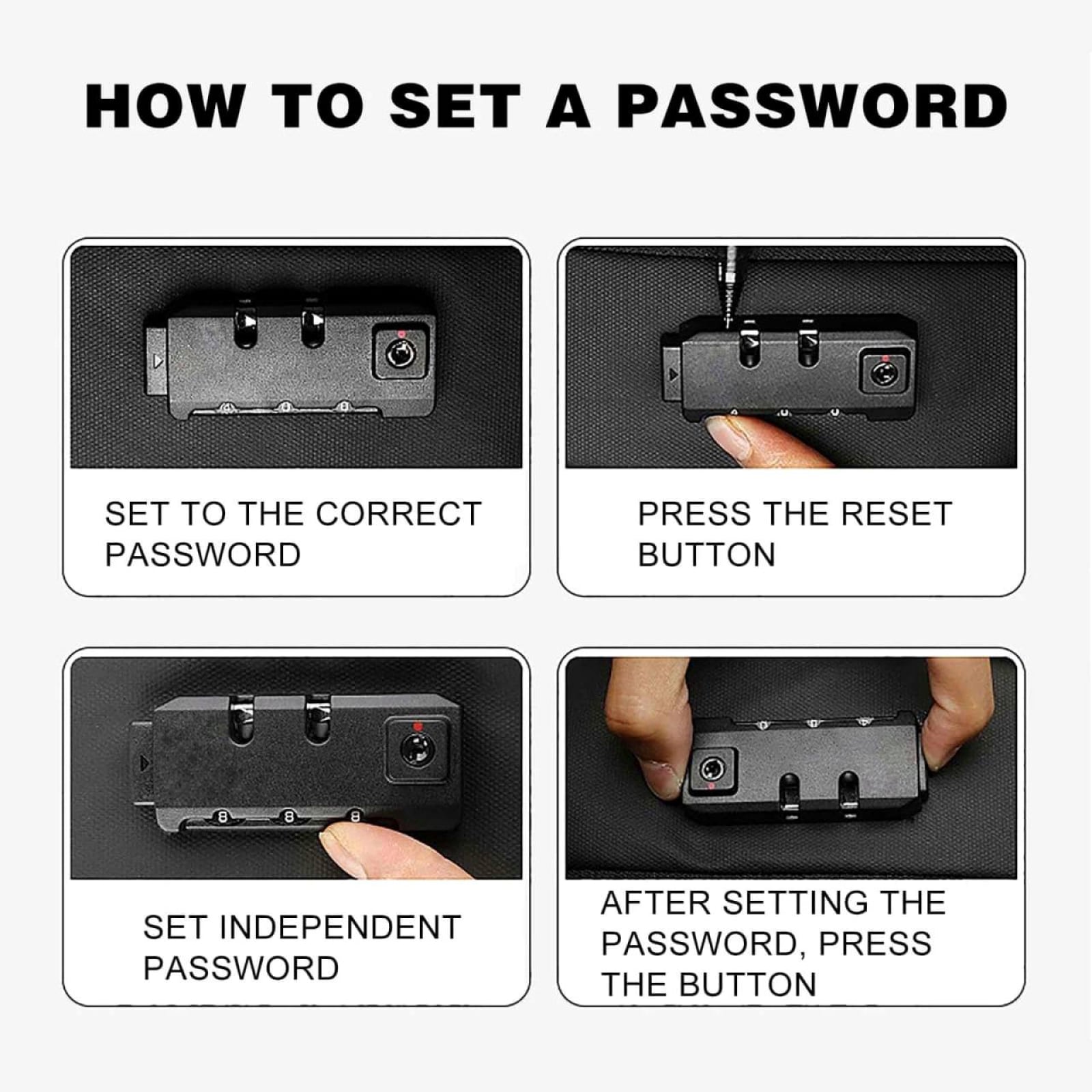 HOW TO SET A PASSWORD

SET TO THE CORRECT PASSWORD

PRESS THE RESET BUTTON

8 8 8

SET INDEPENDENT PASSWORD

AFTER SETTING THE PASSWORD, PRESS THE BUTTON