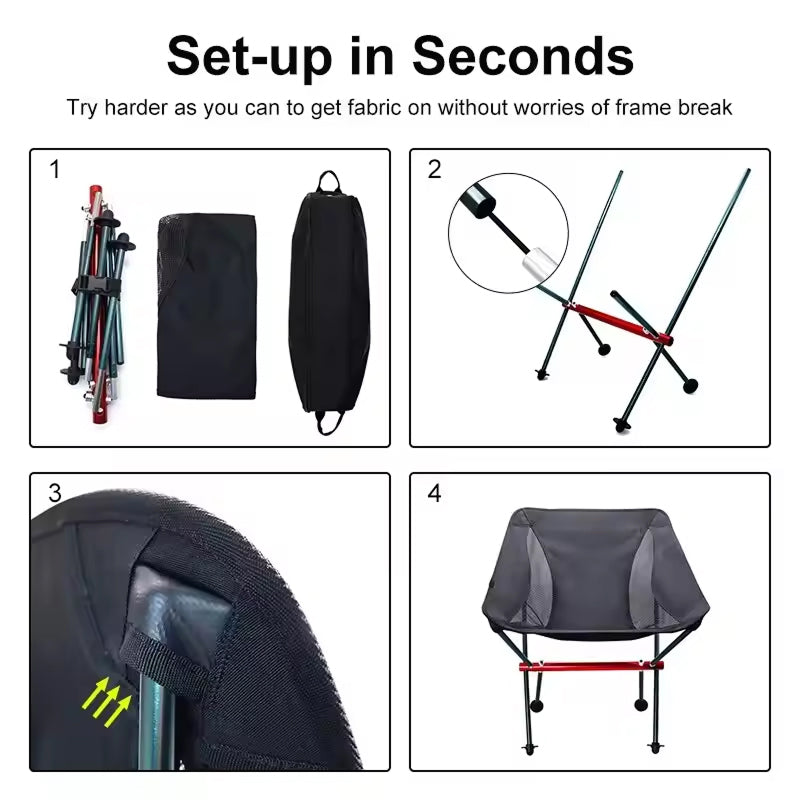 Set-up in Seconds

Try harder as you can to get fabric on without worries of frame break

1

2

3

4