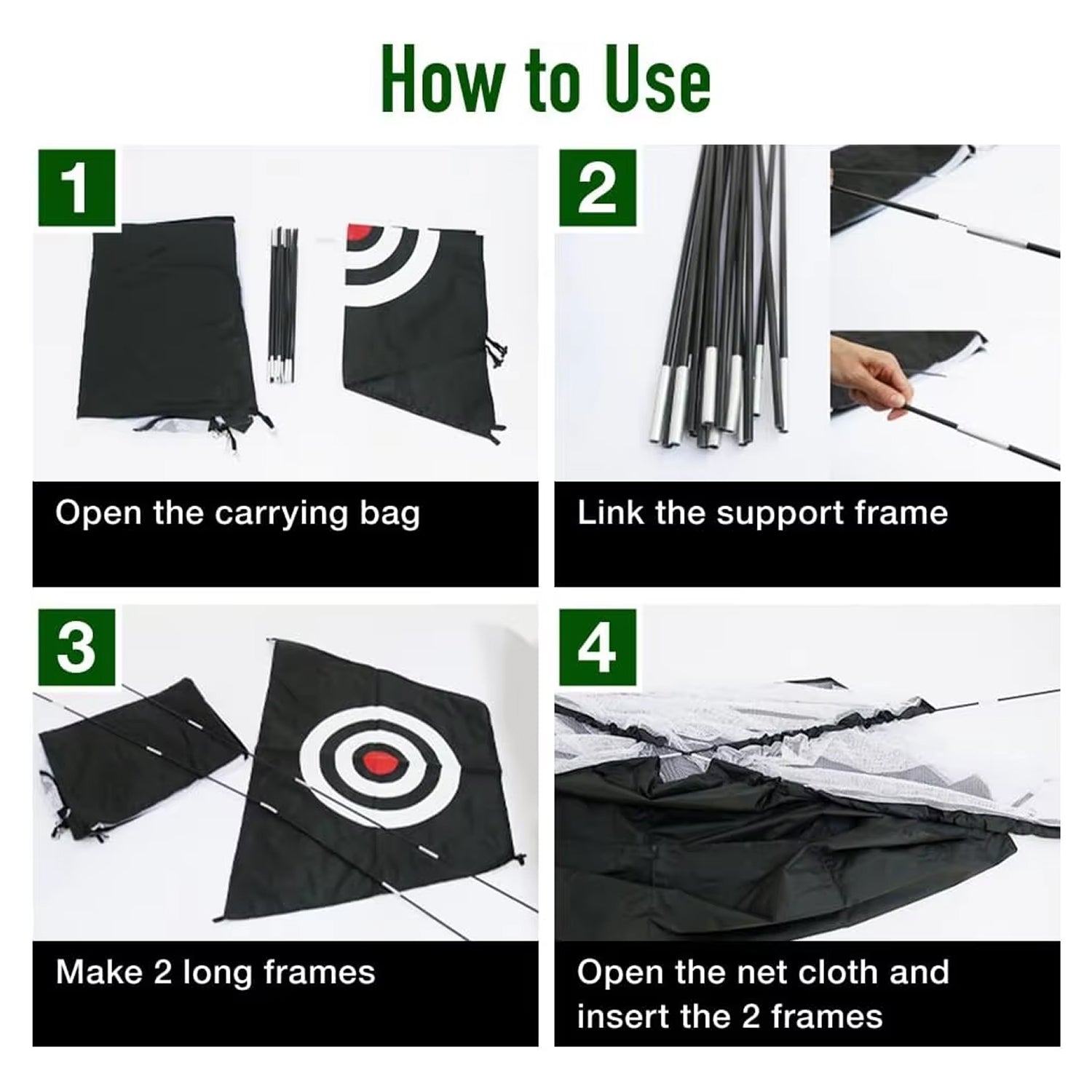 How to Use

1

Open the carrying bag

2

Link the support frame

3

Make 2 long frames

4

Open the net cloth and insert the 2 frames