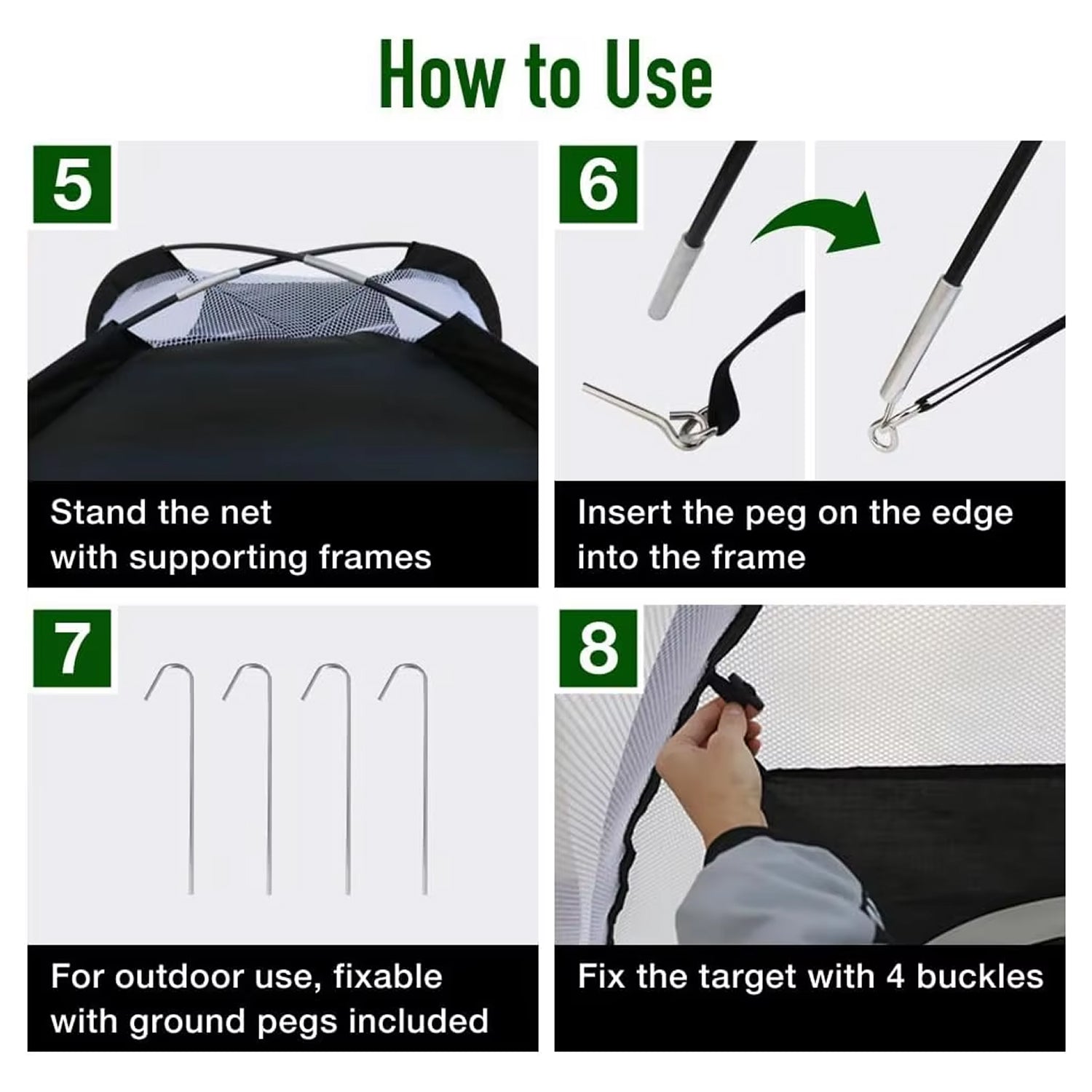 How to Use

5

Stand the net with supporting frames

6

Insert the peg on the edge into the frame

7

For outdoor use, fixable with ground pegs included

8

Fix the target with 4 buckles