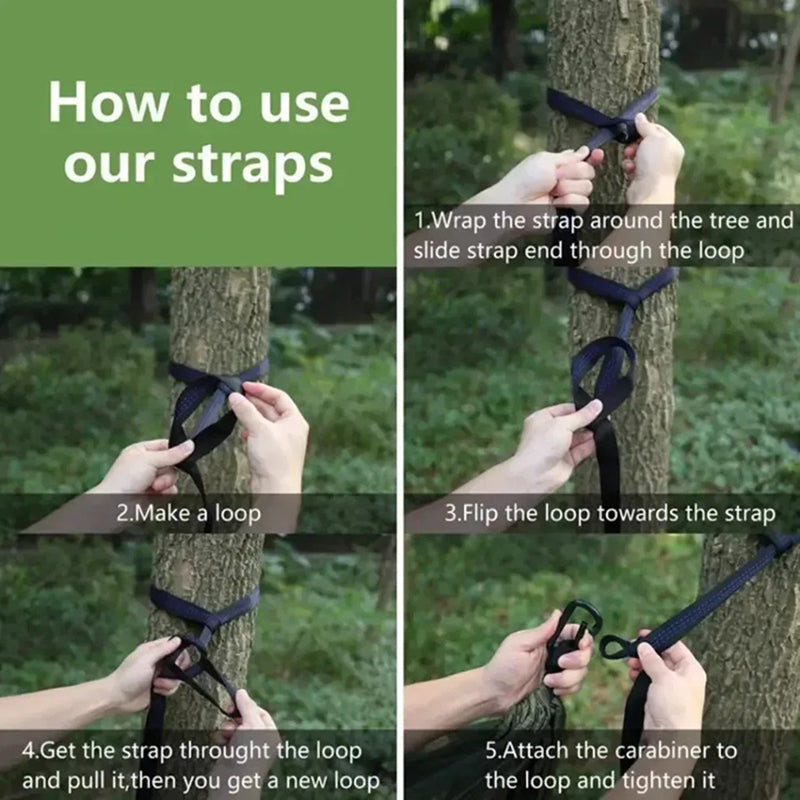 How to use our straps

1.Wrap the strap around the tree and slide strap end through the loop

2.Make a loop

3.Flip the loop towards the strap

4.Get the strap throught the loop and pull it,then you get a new loop

5.Attach the carabiner to the loop and tighten it